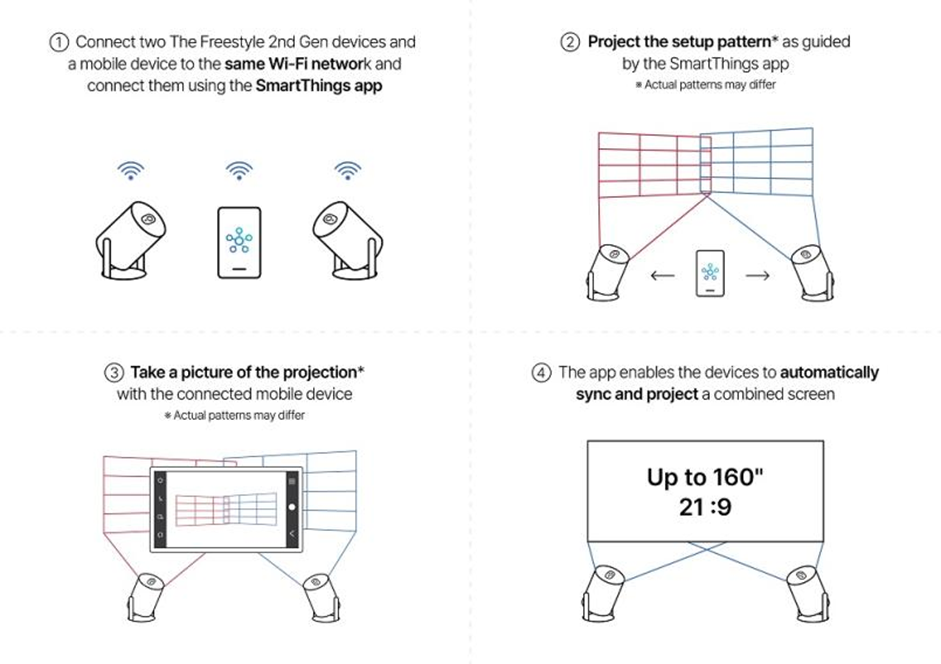 ① Connect two The Freestyle 2nd Gen devices and a mobile device to the same Wi-Fi network and connect them using the SmartThings app

② Project the setup pattern* as guided by the SmartThings app
* Actual patterns may differ

③ Take a picture of the projection* with the connected mobile device
* Actual patterns may differ

④ The app enables the devices to automatically sync and project a combined screen

Up to 160"
21 :9