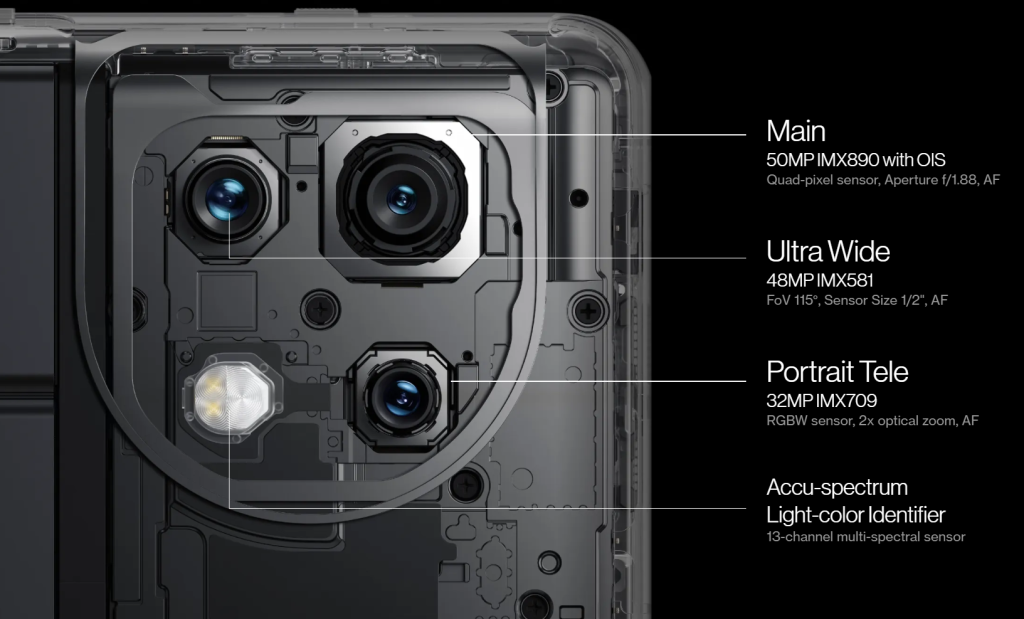 Main
50MP IMX890 with OIS
Quad-pixel sensor, Aperture f/1.88, AF

Ultra Wide
48MP IMX581
FoV 115°, Sensor Size 1/2", AF

Portrait Tele
32MP IMX709
RGBW sensor, 2x optical zoom, AF

Accu-spectrum
Light-color Identifier
13-channel multi-spectral sensor